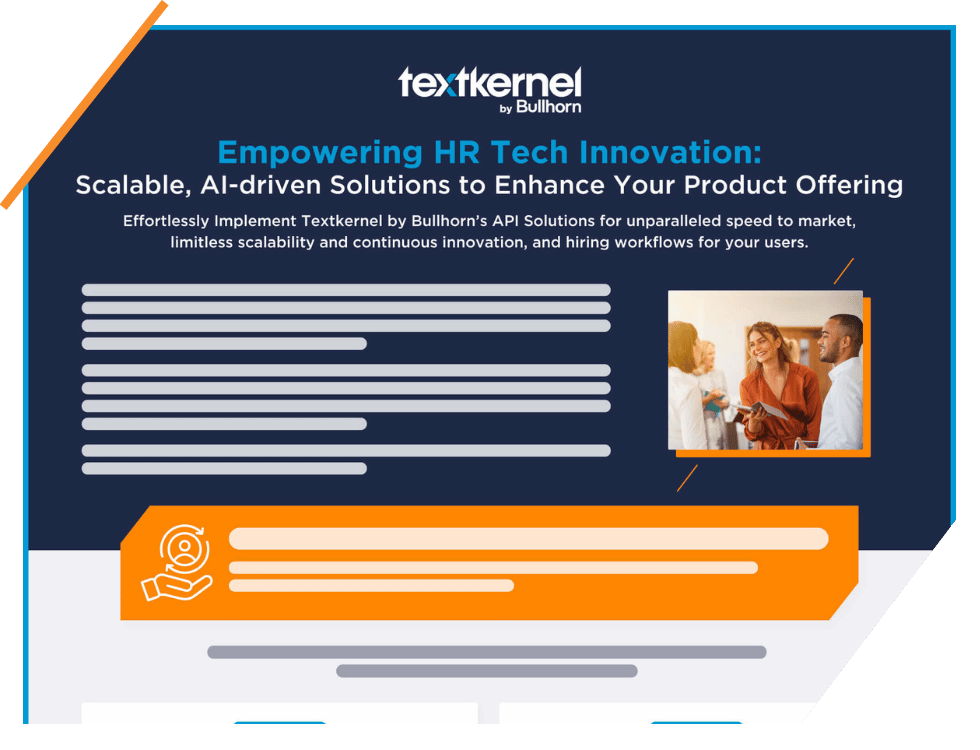 textkernel
by Bullhorn

Empowering HR Tech Innovation:
Scalable, AI-driven Solutions to Enhance Your Product Offering

Effortlessly Implement Textkernel by Bullhorn's API Solutions for unparalleled speed to market, limitless scalability and continuous innovation, and hiring workflows for your users.